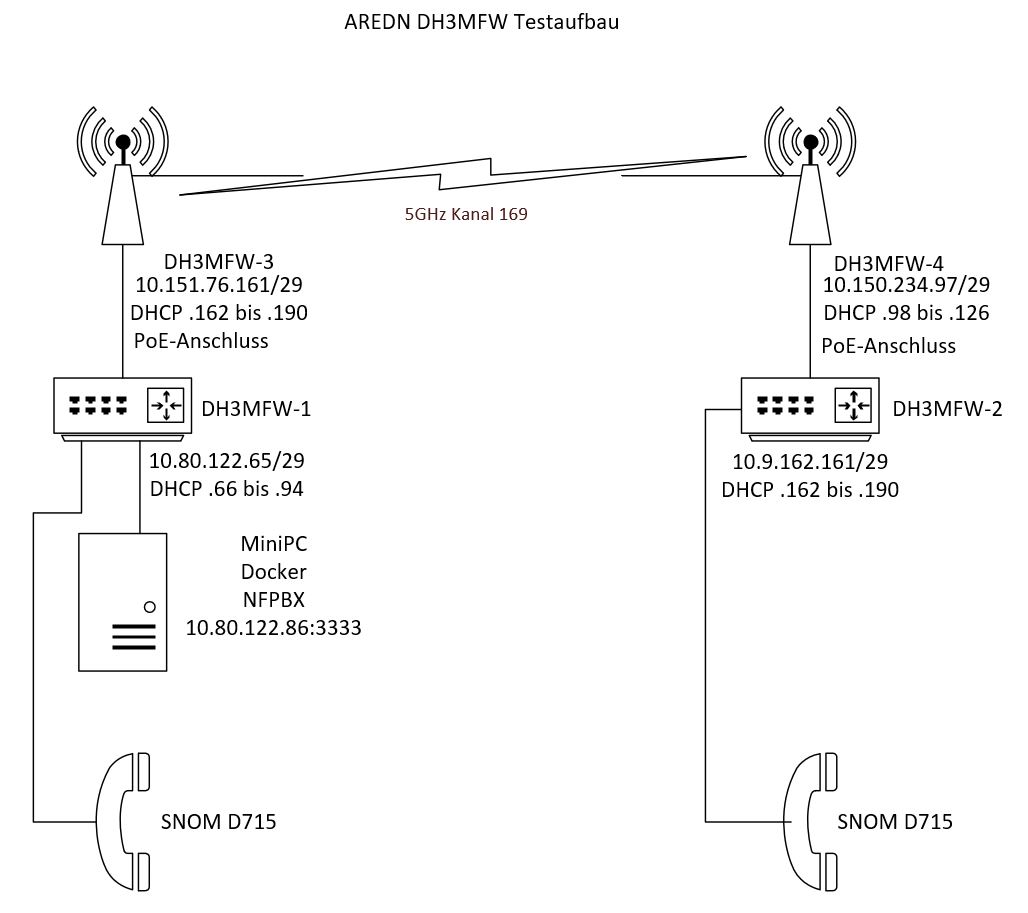 AREDN DH3MFW Testaufbau

5GHz Kanal 169

DH3MFW-3
10.151.76.161/29
DHCP .162 bis .190
PoE-Anschluss

DH3MFW-1

10.80.122.65/29
DHCP .66 bis .94

MiniPC
Docker
NFPBX
10.80.122.86:3333

SNOM D715

DH3MFW-4
10.150.234.97/29
DHCP .98 bis .126
PoE-Anschluss

DH3MFW-2

10.9.162.161/29
DHCP .162 bis .190

SNOM D715